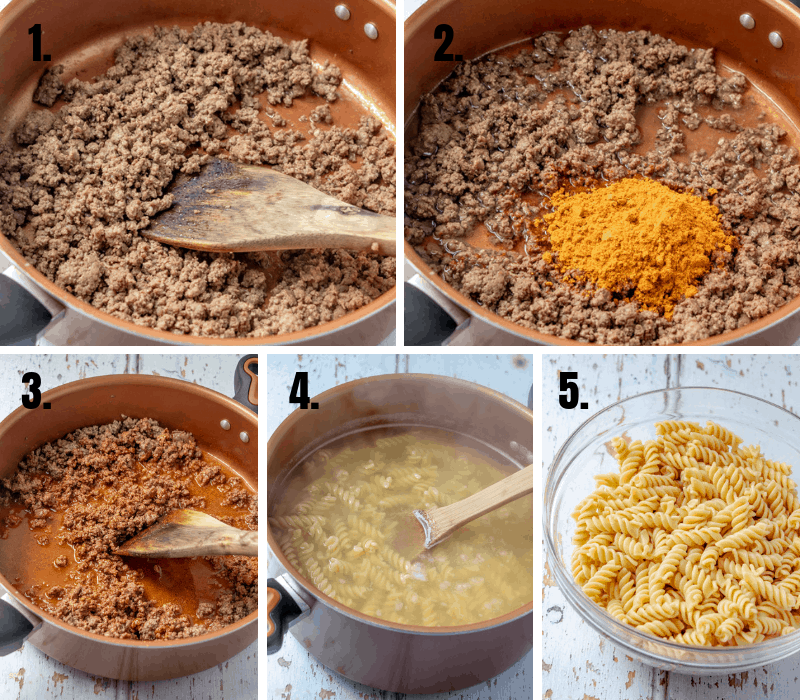 1.

2.

3.

4.

5.